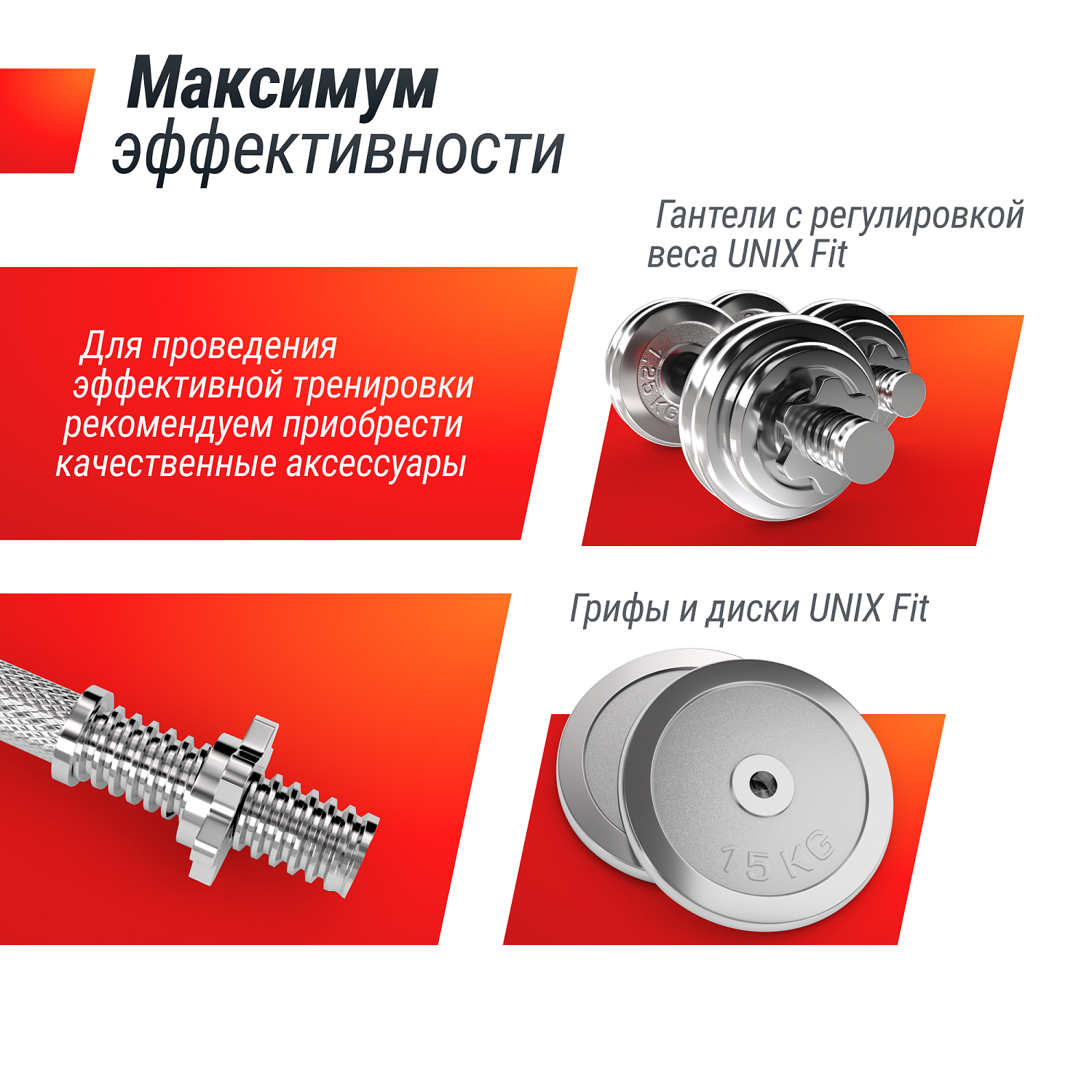 Максимум эффективности

Гантели с регулировкой веса UNIX Fit

Для проведения эффективной тренировки рекомендуем приобрести качественные аксессуары

1.25 KG

Грифы и диски UNIX Fit

15 KG