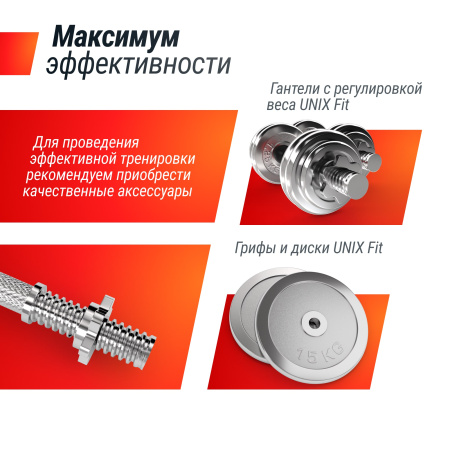 Максимум эффективности

Гантели с регулировкой веса UNIX Fit

Для проведения эффективной тренировки рекомендуем приобрести качественные аксессуары

Грифы и диски UNIX Fit

15 KG