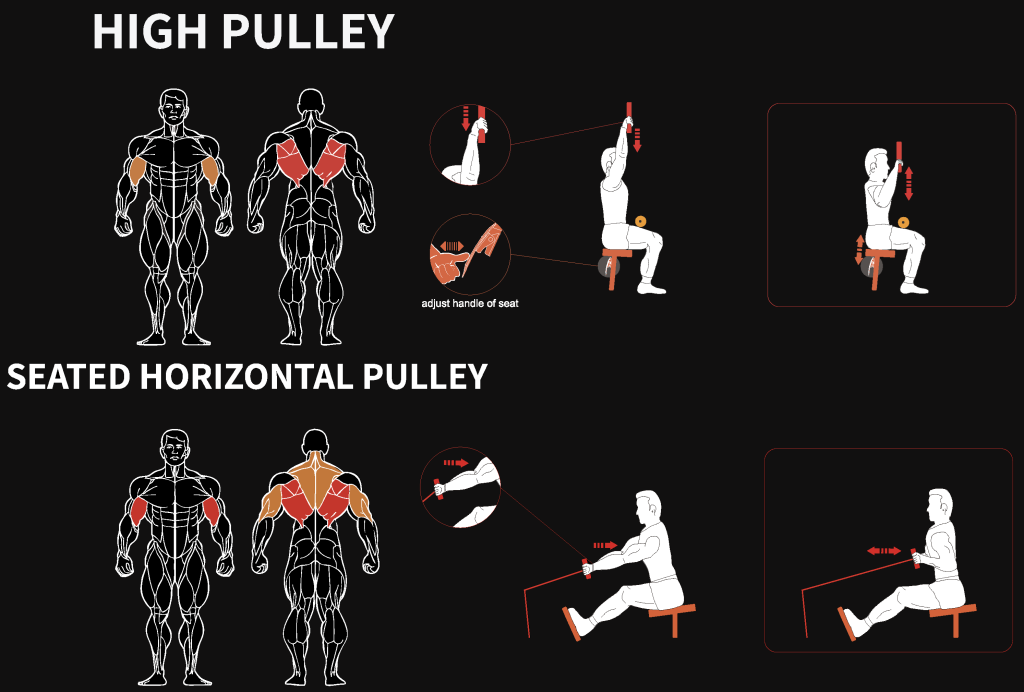 HIGH PULLEY

adjust handle of seat

SEATED HORIZONTAL PULLEY