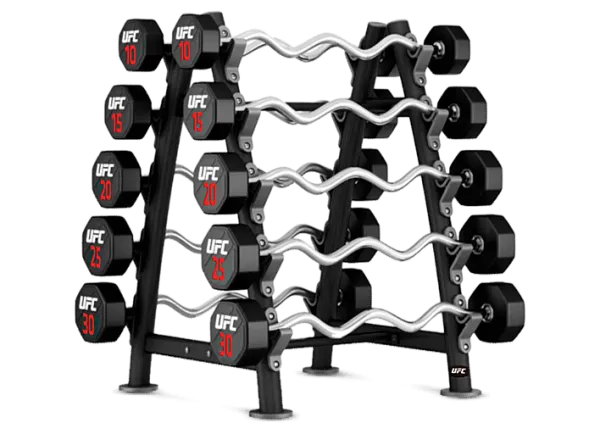 UFC
10
UFC
10
UFC
15
UFC
15
UFC
20
UFC
20
UFC
25
UFC
25
UFC
30
UFC
30
UFC