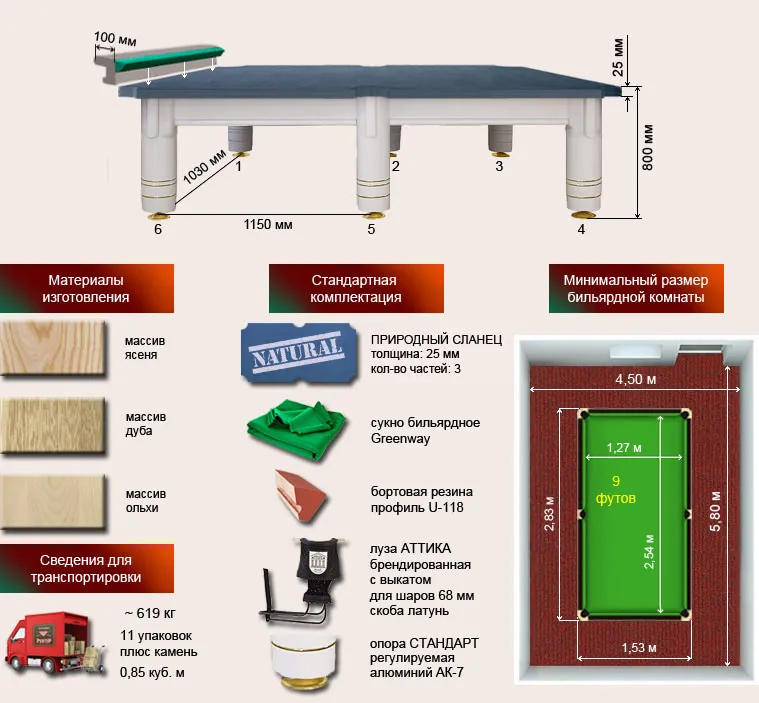 100 мм

25 мм

800 мм

1030 мм

1

2

3

6

1150 мм

5

4

Материалы изготовления

массив ясеня

массив дуба

массив ольхи

Сведения для транспортировки

~ 619 кг

11 упаковок плюс камень

0,85 куб. м

Стандартная комплектация

NATURAL

ПРИРОДНЫЙ СЛАНЕЦ
толщина: 25 мм
кол-во частей: 3

сукно бильярдное Greenway

бортовая резина профиль U-118

луза АТТИКА брендированная с выкатом для шаров 68 мм скоба латунь

опора СТАНДАРТ регулируемая алюминий АК-7

Минимальный размер бильярдной комнаты

4,50 м

1,27 м

9 футов

2,83 м

2,54 м

5,80 м

1,53 м