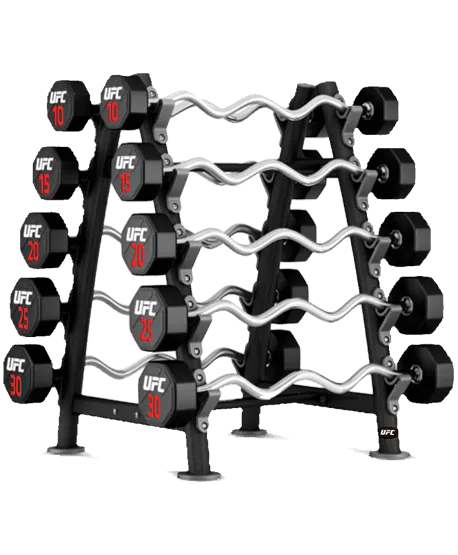 UFC
10
UFC
10
UFC
15
UFC
15
UFC
20
UFC
20
UFC
25
UFC
25
UFC
30
UFC
30
UFC